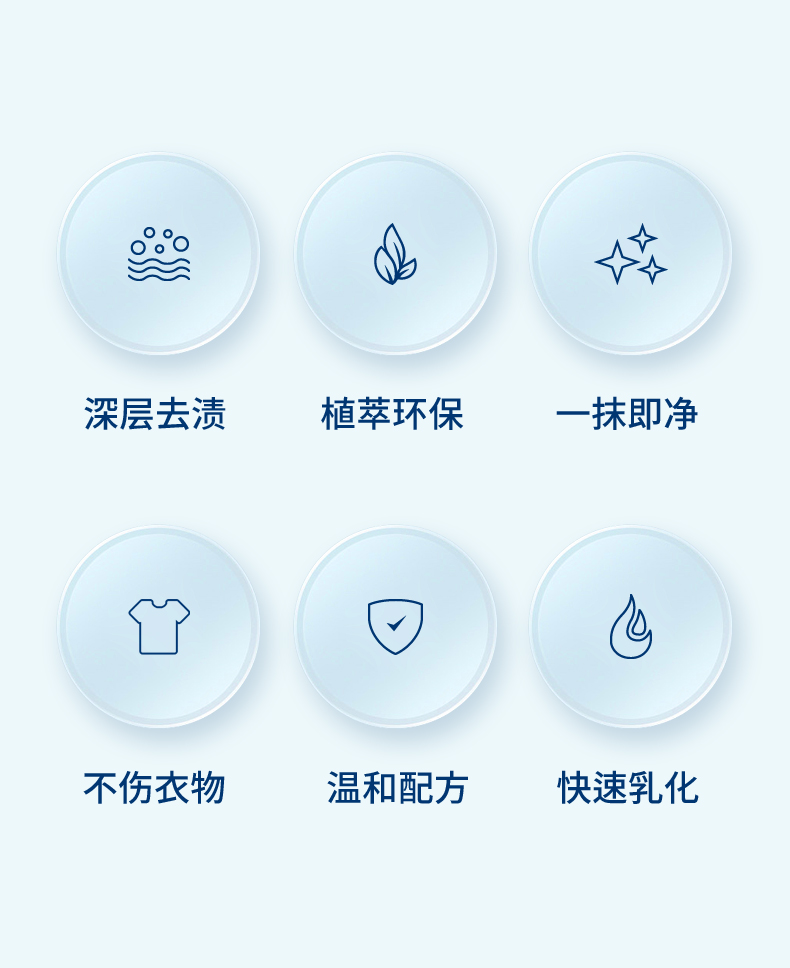 深层去渍

植萃环保

一抹即净

不伤衣物

温和配方

快速乳化